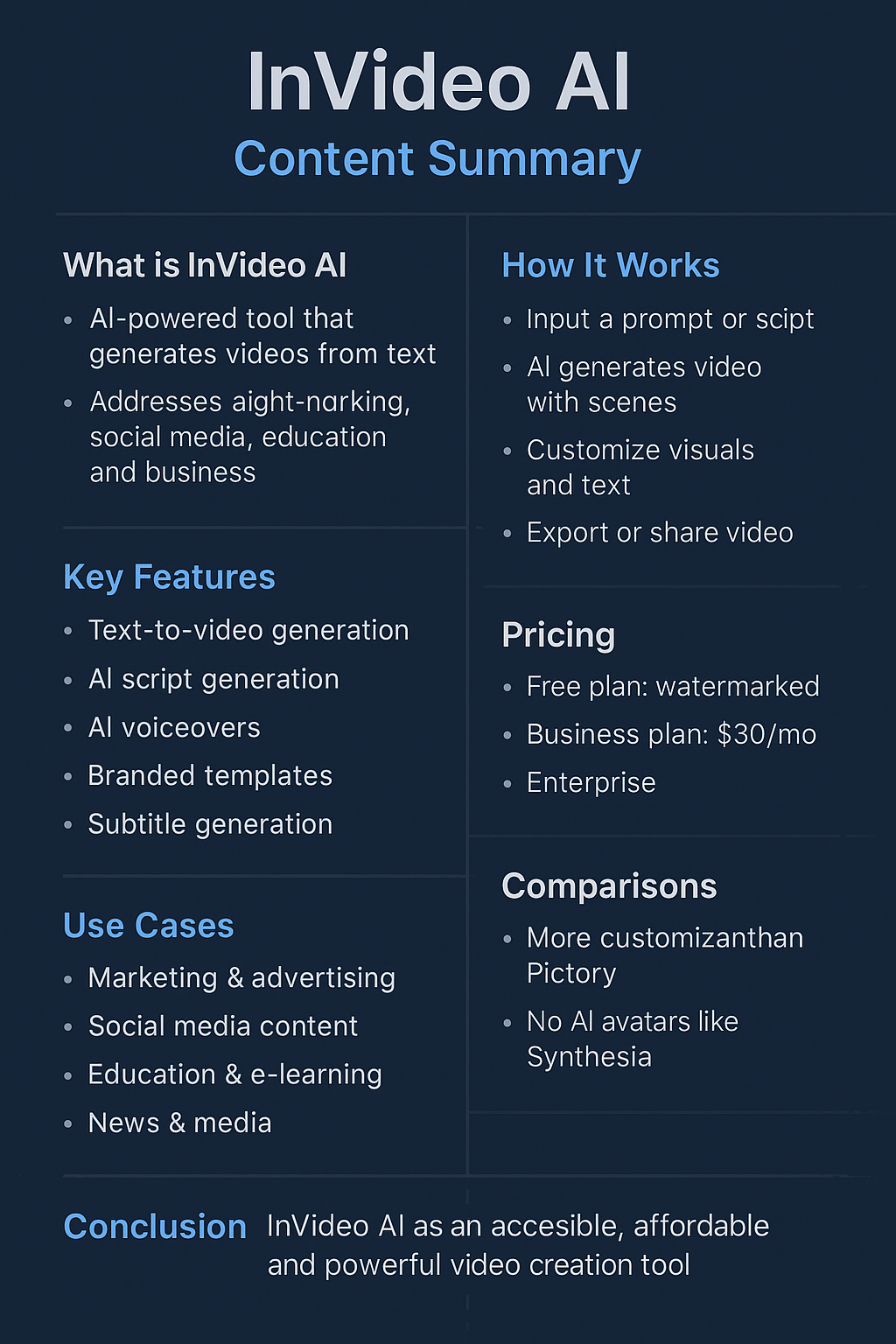 InVideo AI
Content Summary

What is InVideo AI
• AI-powered tool that generates videos from text
• Addresses aight-narking, social media, education and business

Key Features
• Text-to-video generation
• AI script generation
• AI voiceovers
• Branded templates
• Subtitle generation

Use Cases
• Marketing & advertising
• Social media content
• Education & e-learning
• News & media

How It Works
• Input a prompt or scipt
• AI generates video with scenes
• Customize visuals and text
• Export or share video

Pricing
• Free plan: watermarked
• Business plan: $30/mo
• Enterprise

Comparisons
• More customizanthan Pictory
• No AI avatars like Synthesia

Conclusion InVideo AI as an accesible, affordable and powerful video creation tool